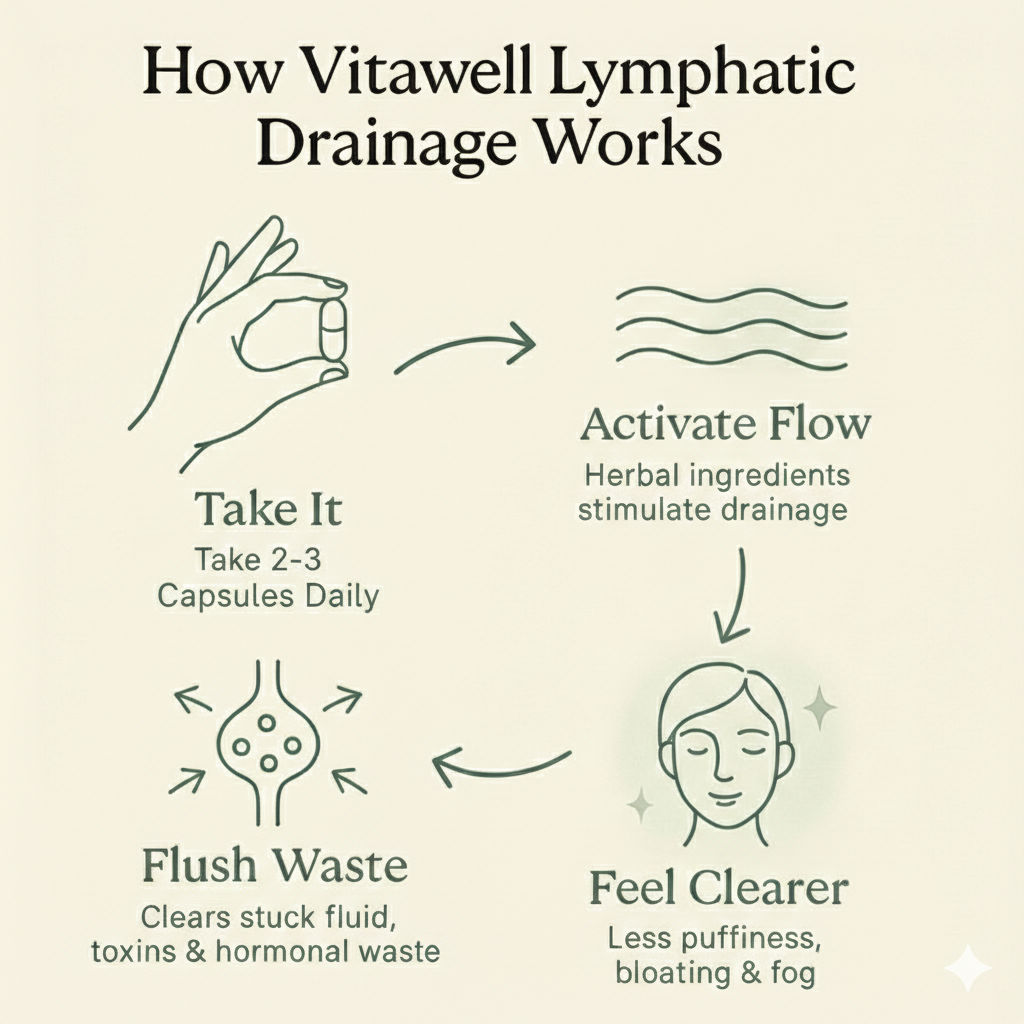 How Vitawell Lymphatic Drainage Works

Take It
Take 2-3 Capsules Daily

Activate Flow
Herbal ingredients stimulate drainage

Feel Clearer
Less puffiness, bloating & fog

Flush Waste
Clears stuck fluid, toxins & hormonal waste