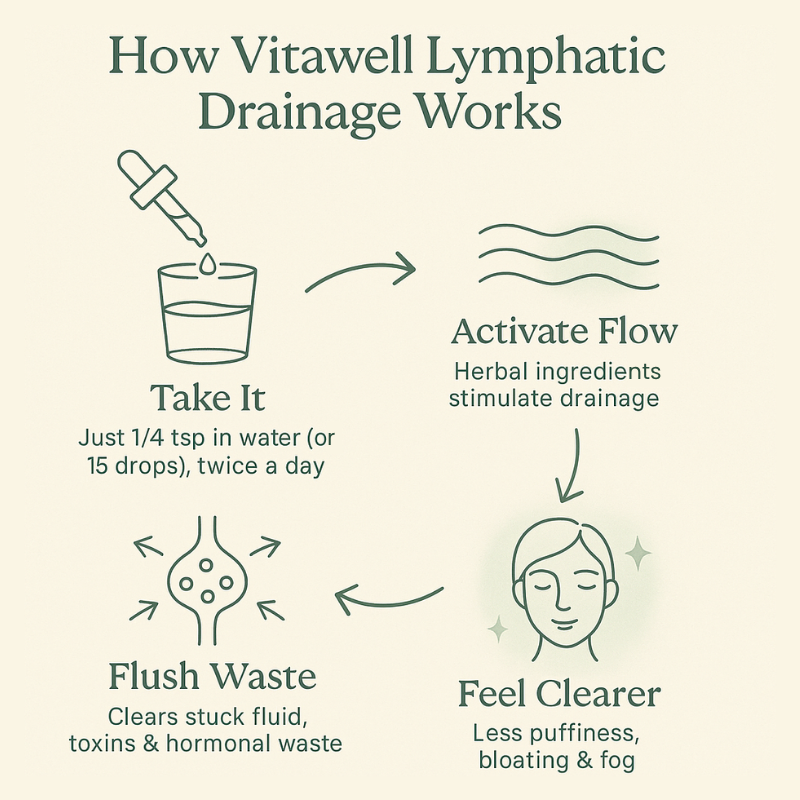 How Vitawell Lymphatic Drainage Works

Take It
Just 1/4 tsp in water (or 15 drops), twice a day

Activate Flow
Herbal ingredients stimulate drainage

Feel Clearer
Less puffiness, bloating & fog

Flush Waste
Clears stuck fluid, toxins & hormonal waste